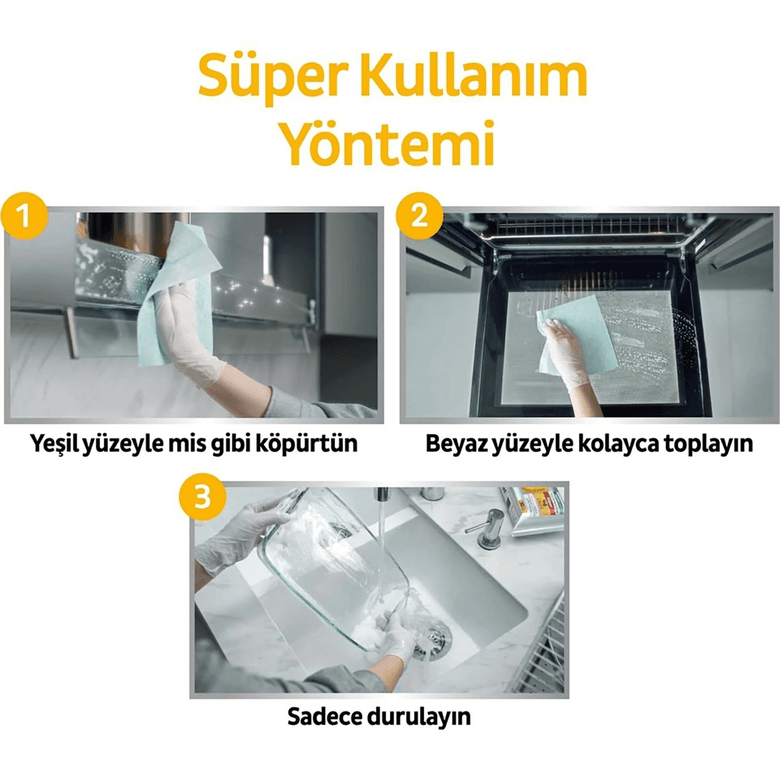 Süper Kullanım Yöntemi

1

Yeşil yüzeyle mis gibi köpürtün

2

Beyaz yüzeyle kolayca toplayın

3

Sadece durulayın