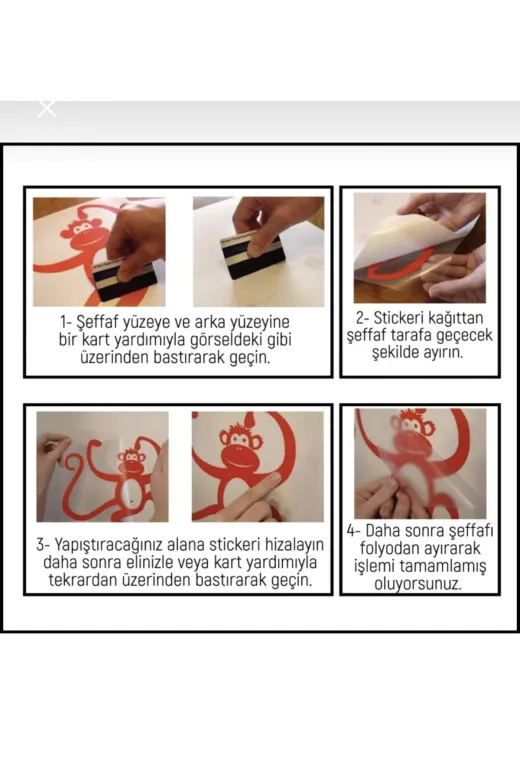 1- Şeffaf yüzeye ve arka yüzeyine bir kart yardımıyla görseldeki gibi üzerinden bastırarak geçin.

2- Stickeri kağıttan şeffaf tarafa geçecek şekilde ayırın.

3- Yapıştıracağınız alana stickeri hizalayın daha sonra elinizle veya kart yardımıyla tekrardan üzerinden bastırarak geçin.

4- Daha sonra şeffafı folyodan ayırarak işlemi tamamlamış oluyorsunuz.